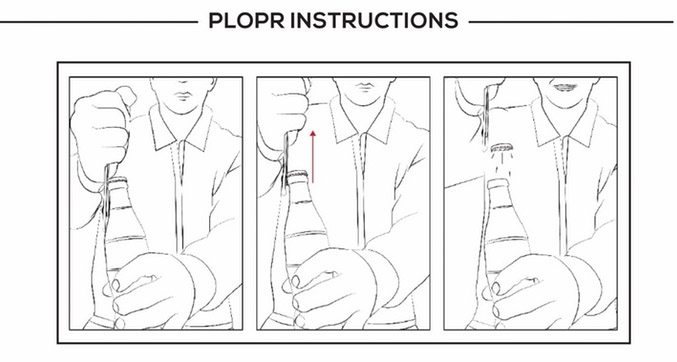 PLOPR INSTRUCTIONS